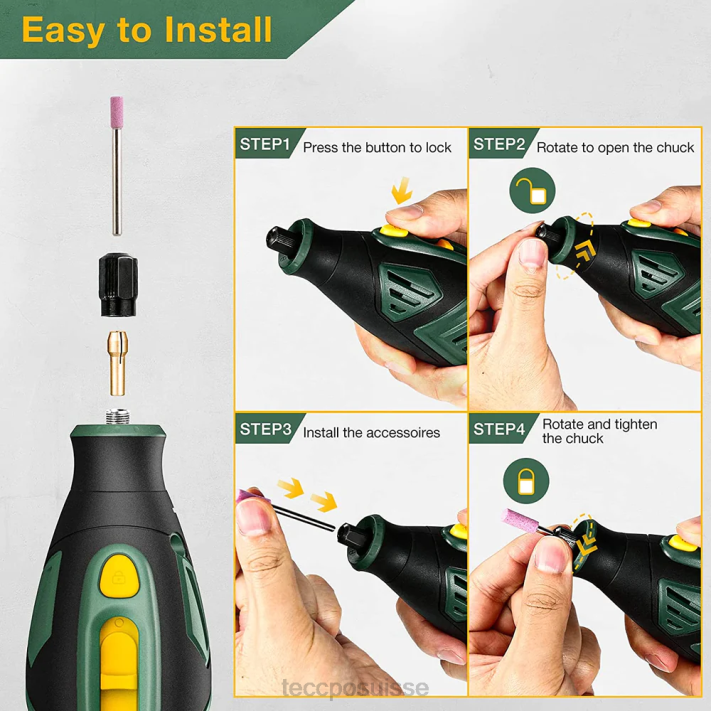 Easy to Install

STEP1 Press the button to lock

STEP2 Rotate to open the chuck

STEP3 Install the accessoires

STEP4 Rotate and tighten the chuck

teccposuisse